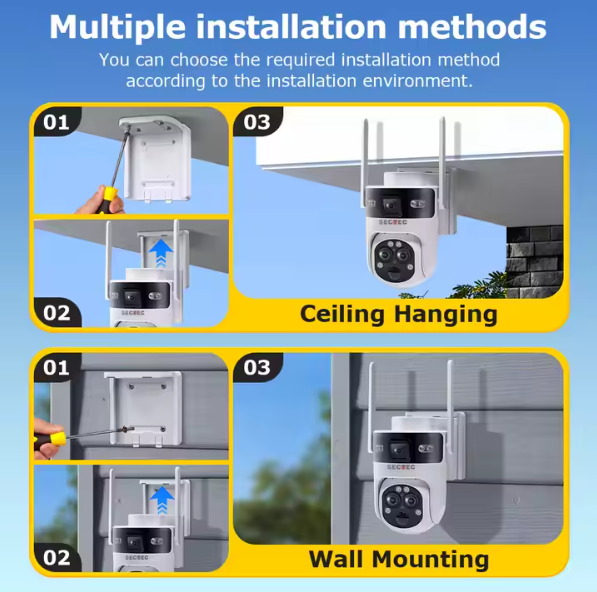 Multiple installation methods

You can choose the required installation method according to the installation environment.

01

02

SECTEC

03

SECTEC

Ceiling Hanging

01

02

SECTEC

03

SECTEC

Wall Mounting